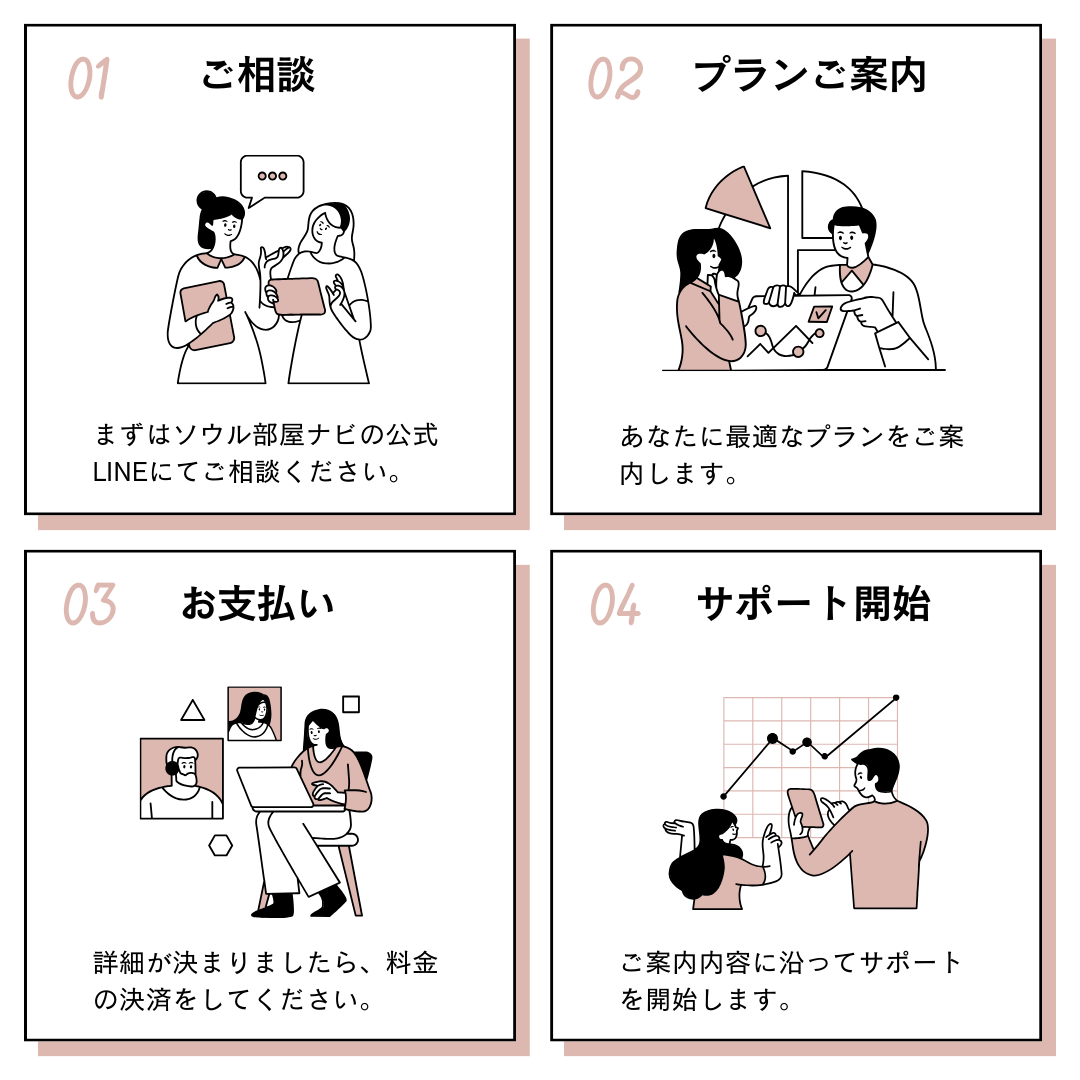 01 ご相談

まずはソウル部屋ナビの公式LINEにてご相談ください。

02 プランご案内

あなたに最適なプランをご案内します。

03 お支払い

詳細が決まりましたら、料金の決済をしてください。

04 サポート開始

ご案内内容に沿ってサポートを開始します。